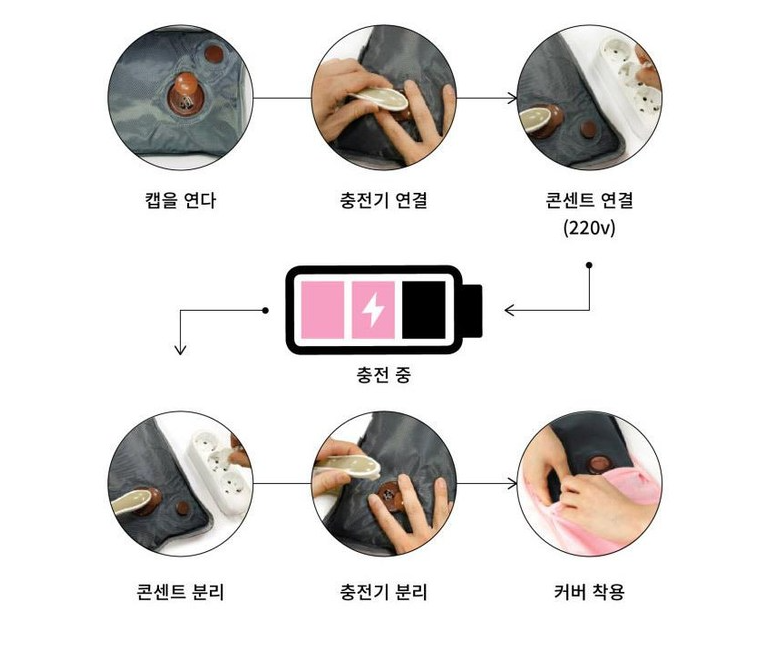 캡을 연다

충전기 연결

콘센트 연결
(220v)

충전 중

콘센트 분리

충전기 분리

커버 착용